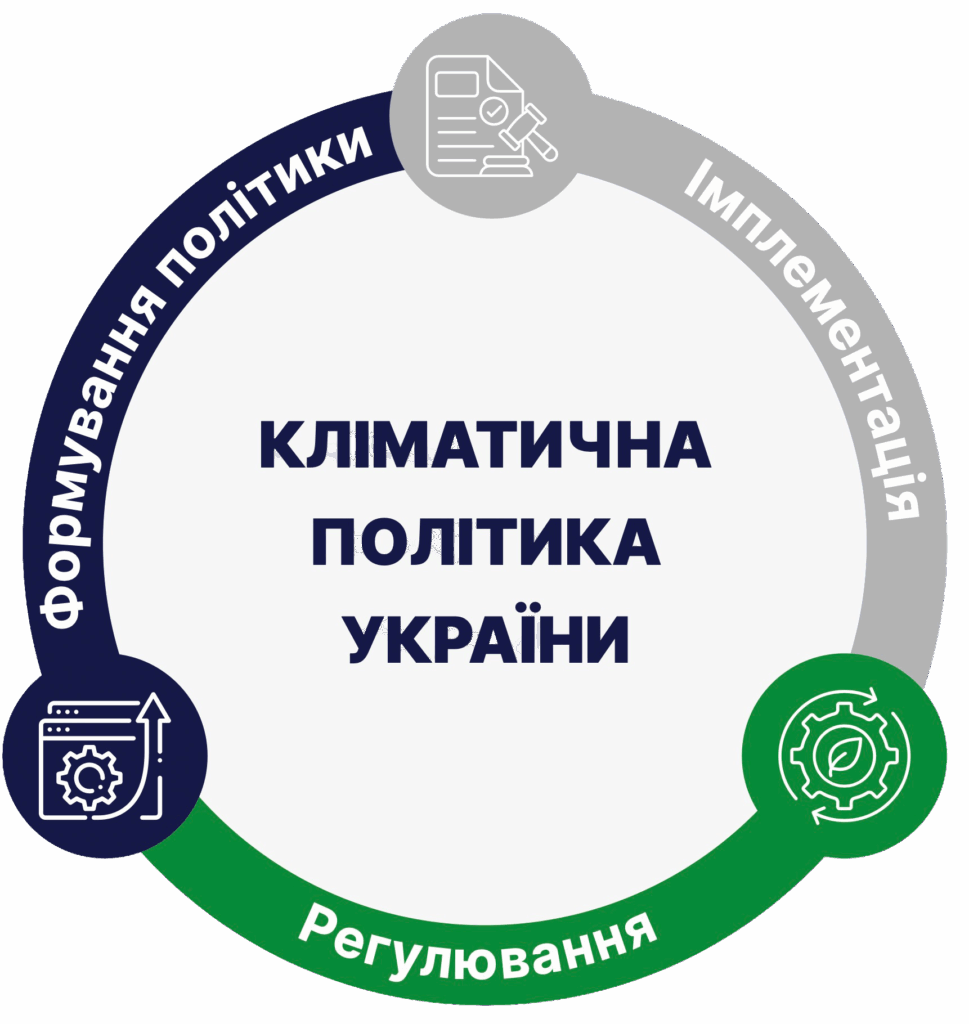 Формування політики

Імплементація

КЛІМАТИЧНА ПОЛІТИКА УКРАЇНИ

Регулювання